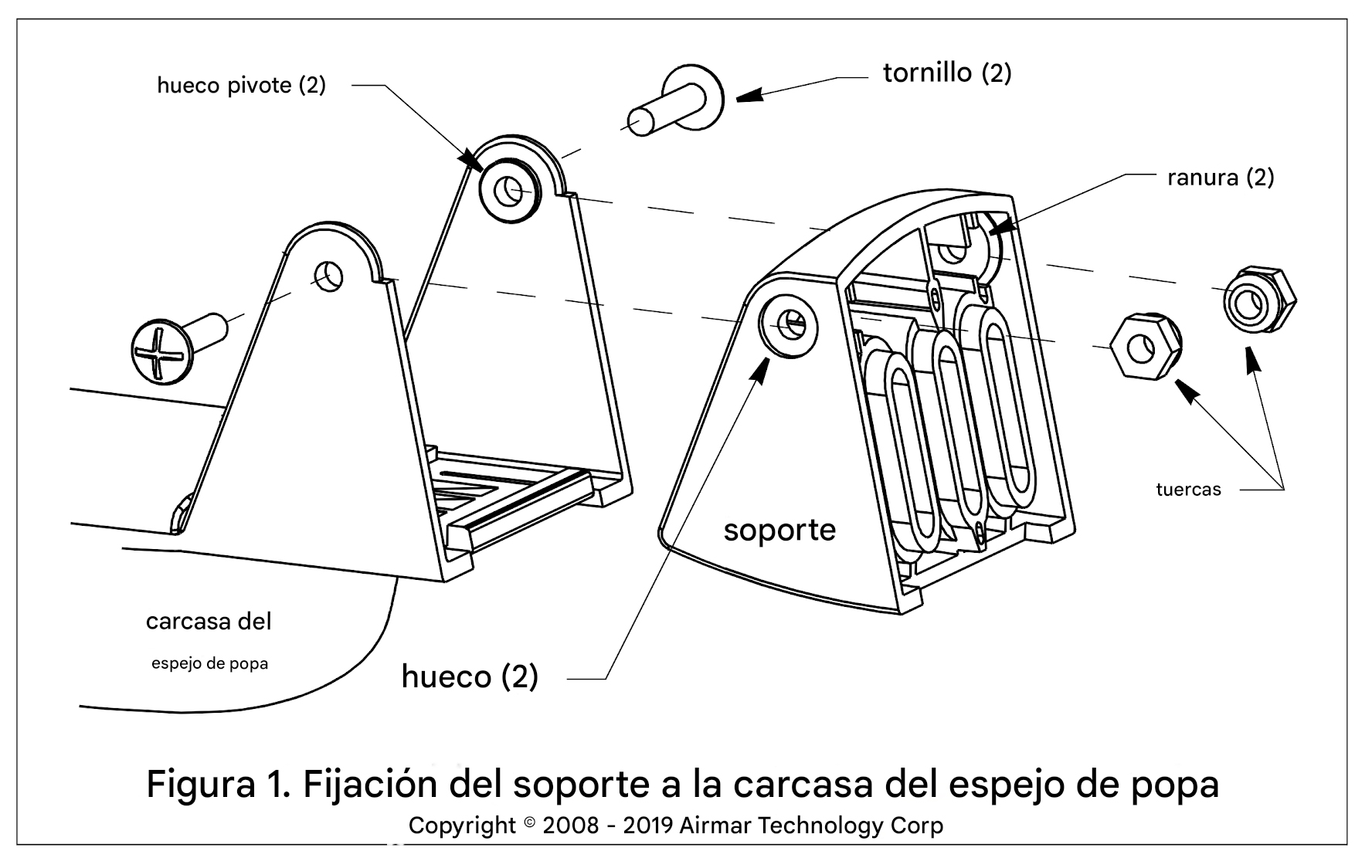 hueco pivote (2)

tornillo (2)

ranura (2)

tuercas

soporte

carcasa del

espejo de popa

hueco (2)

Figura 1. Fijación del soporte a la carcasa del espejo de popa

Copyright © 2008 - 2019 Airmar Technology Corp